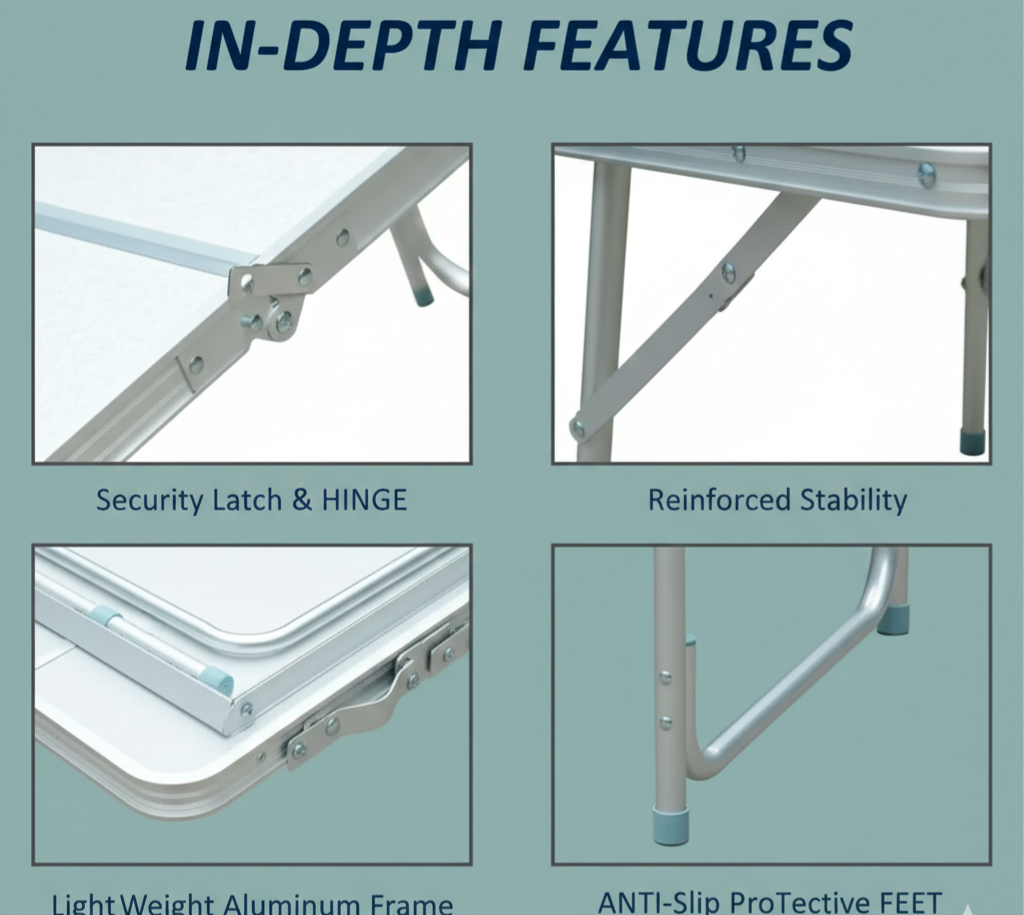 IN-DEPTH FEATURES

Security Latch & HINGE

Reinforced Stability

LightWeight Aluminum Frame

ANTI-Slip ProTective FEET